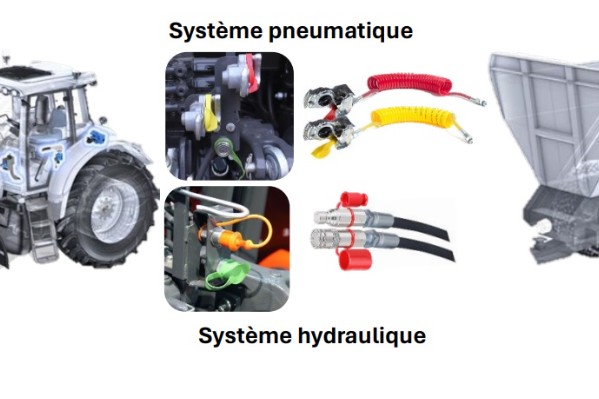 Système pneumatique

Système hydraulique